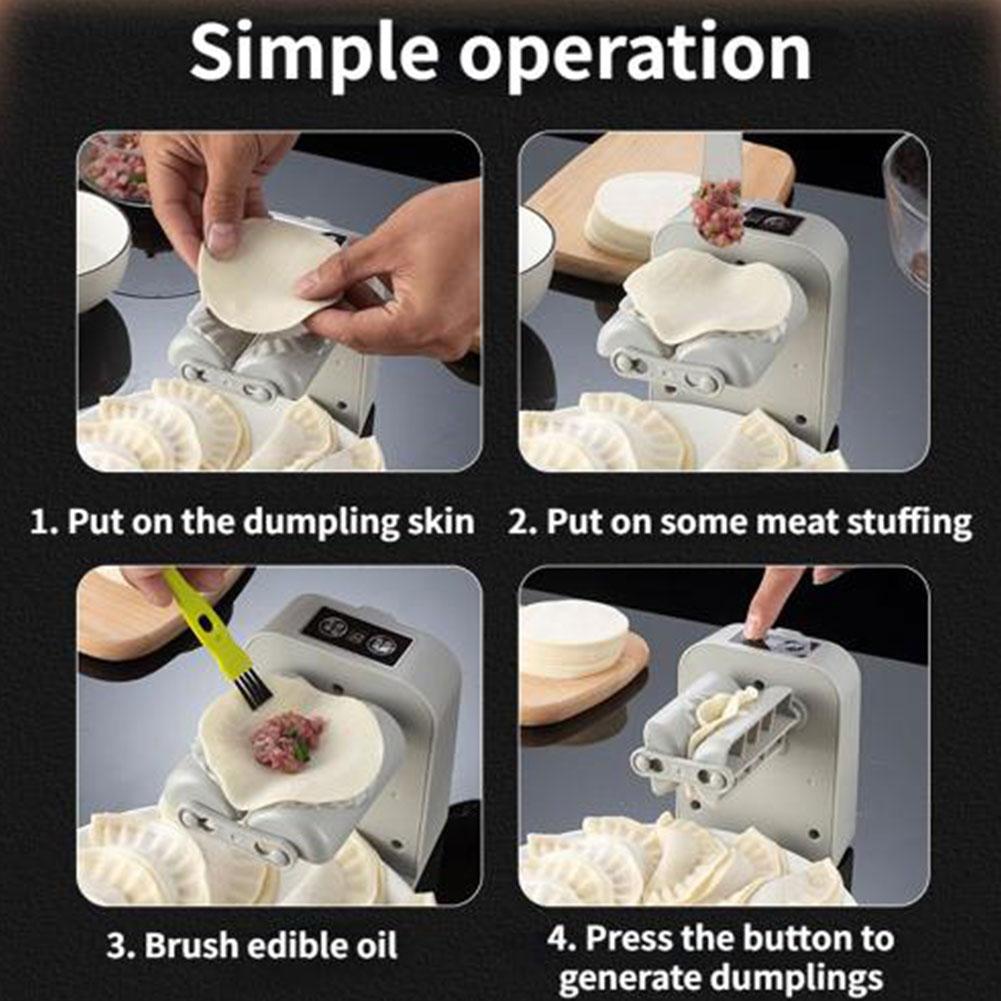 Simple operation

1. Put on the dumpling skin

2. Put on some meat stuffing

3. Brush edible oil

4. Press the button to generate dumplings